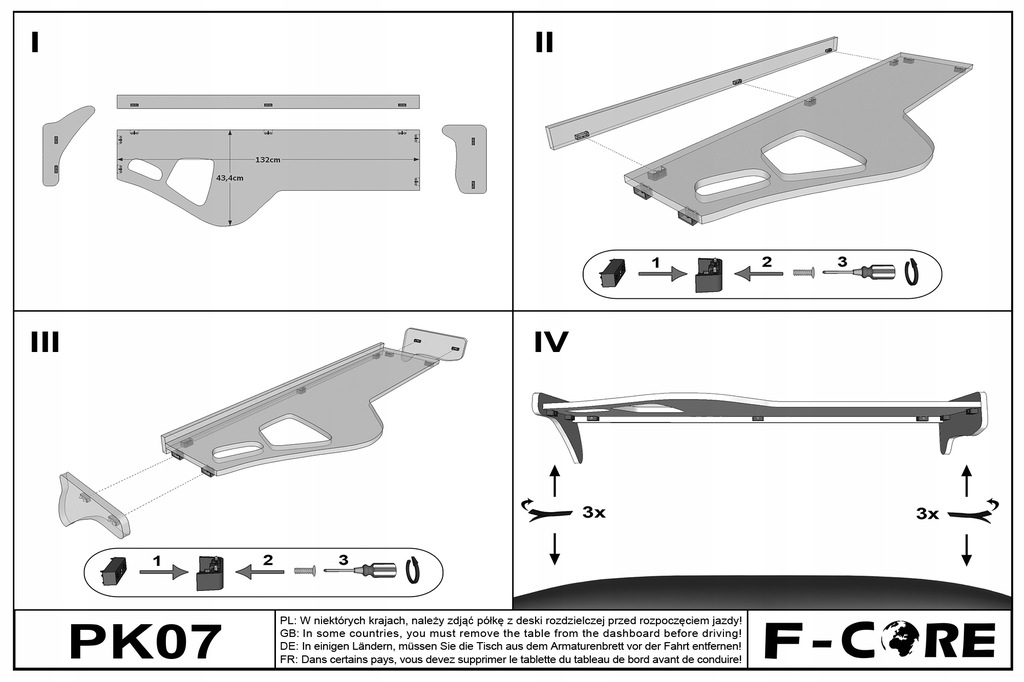 I

132cm

43,4cm

II

1 2 3

III

1 2 3

IV

3x

3x

PK07

PL: W niektórych krajach, należy zdjąć półkę z deski rozdzielczej przed rozpoczęciem jazdy!
GB: In some countries, you must remove the table from the dashboard before driving!
DE: In einigen Ländern, müssen Sie die Tisch aus dem Armaturenbrett vor der Fahrt entfernen!
FR: Dans certains pays, vous devez supprimer le tablette du tableau de bord avant de conduire!

F-CORE