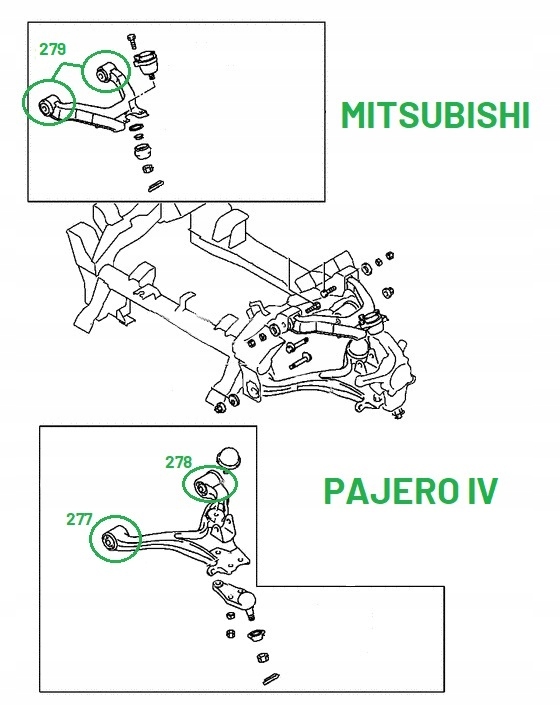 279

MITSUBISHI

278

277

PAJERO IV