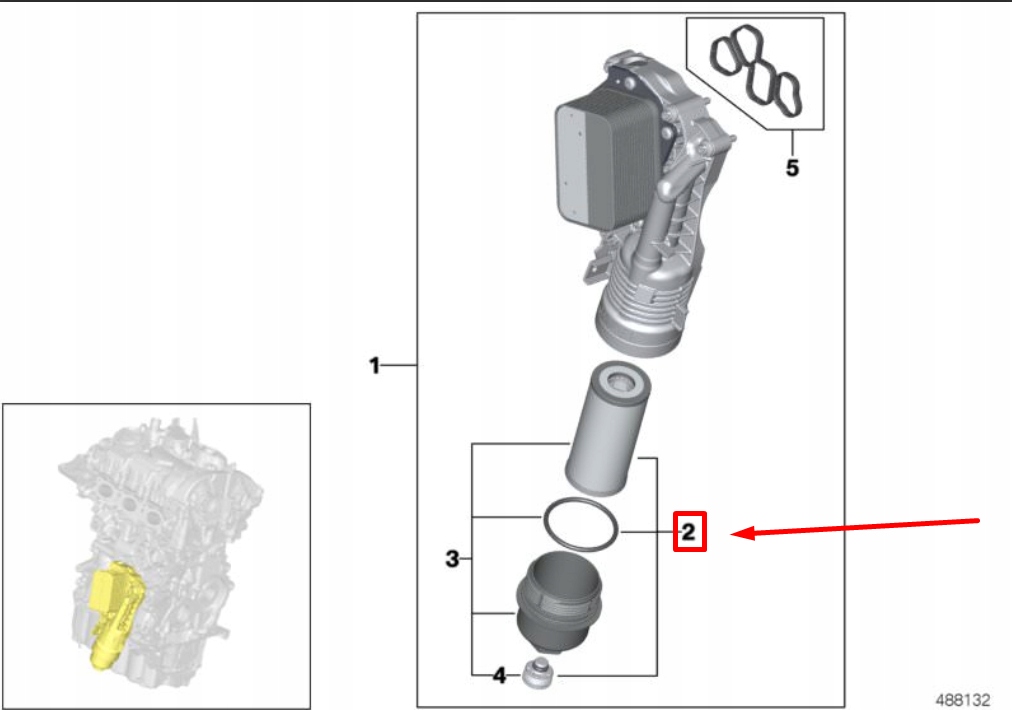 5

1

2

3

4

488132