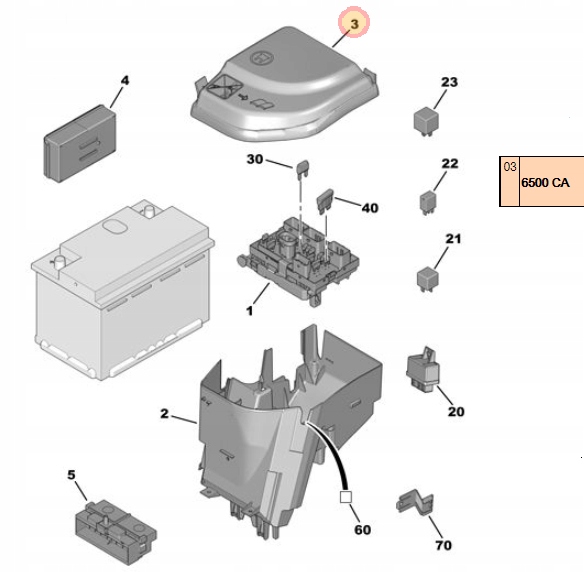 3
4
23
30
22
03
6500 CA
40
21
1
2
20
5
60
70