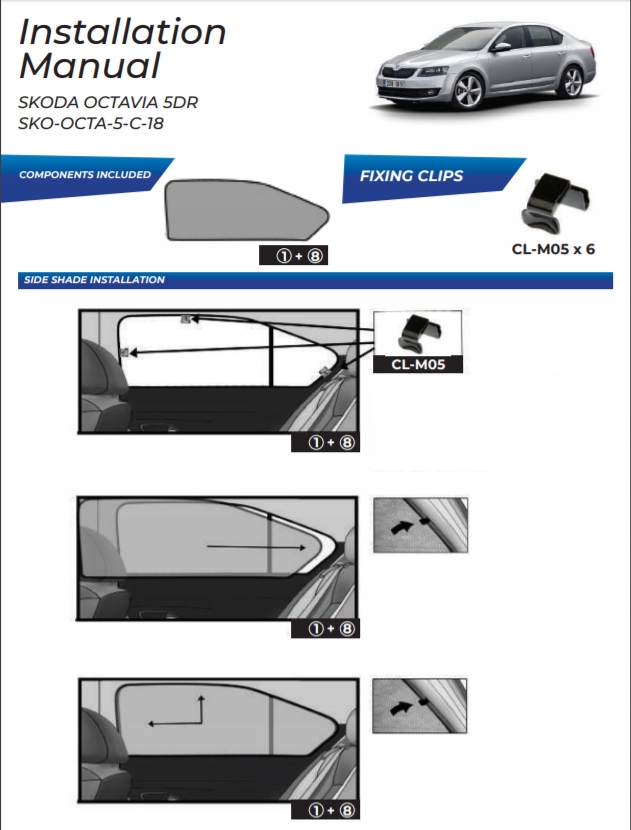 Installation Manual

SKODA OCTAVIA 5DR
SKO-OCTA-5-C-18

COMPONENTS INCLUDED

①+⑧

FIXING CLIPS

CL-M05 x 6

SIDE SHADE INSTALLATION

CL-M05

①+⑧

①+⑧

①+⑧