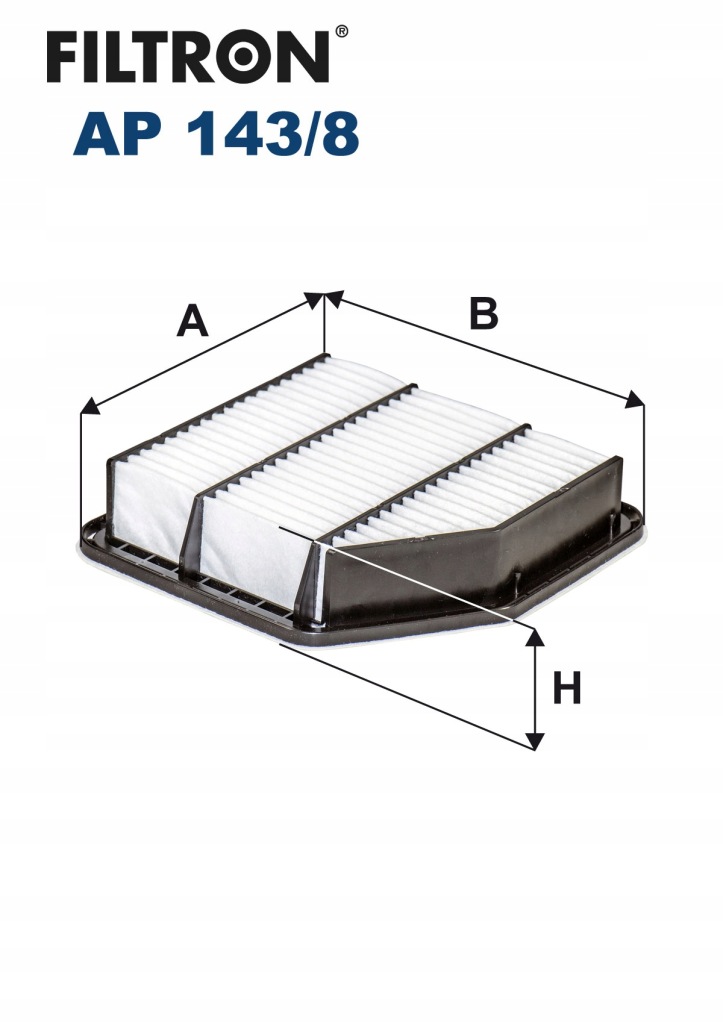 FILTRON®
AP 143/8

A
B
H