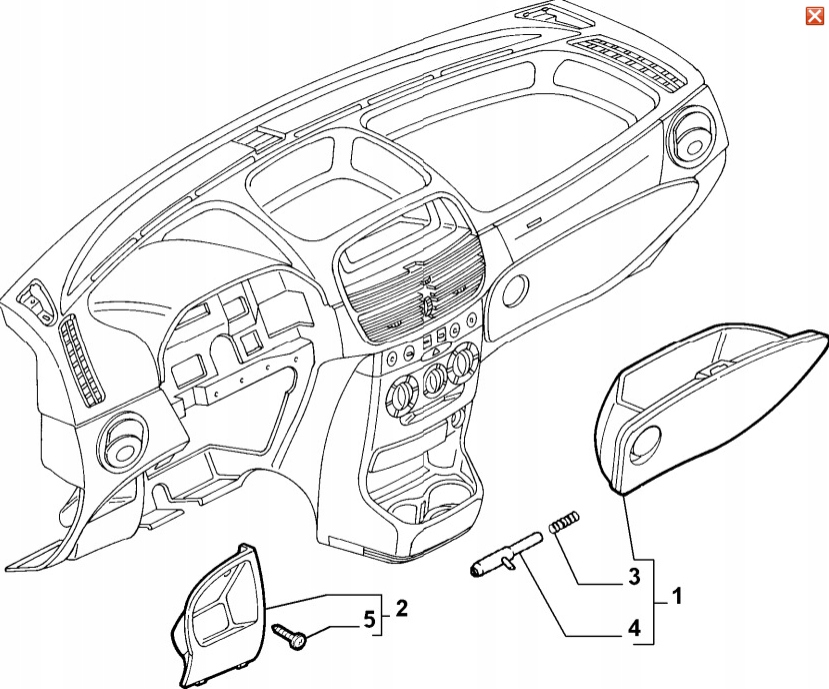 3
1
4
5
2