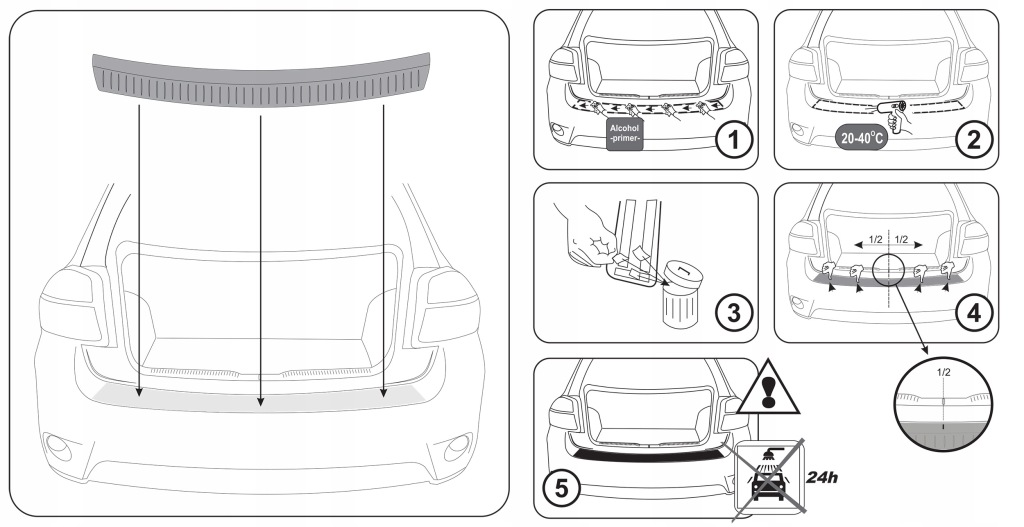 Alcohol
-primer-

1

20-40°C

2

3

1/2 1/2

4

1/2

5

24h