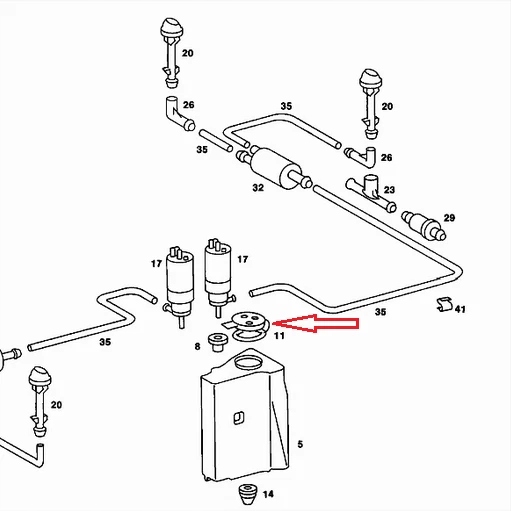 20
26
35
20
35
26
32
23
29
17
17
35
41
11
35
8
20
5
14