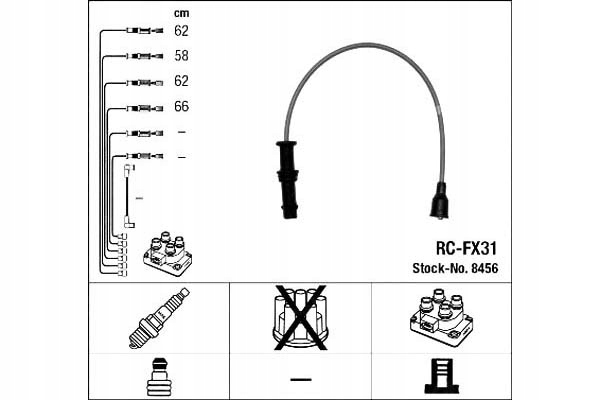 cm
62
58
62
66
–
–
–
RC-FX31
Stock-No. 8456
–