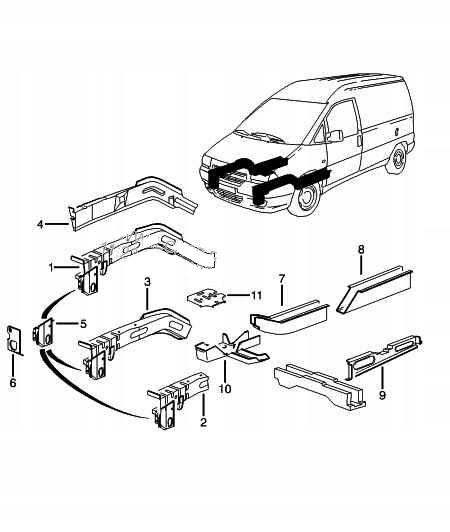 4
1
3
8
7
11
5
6
10
9
2