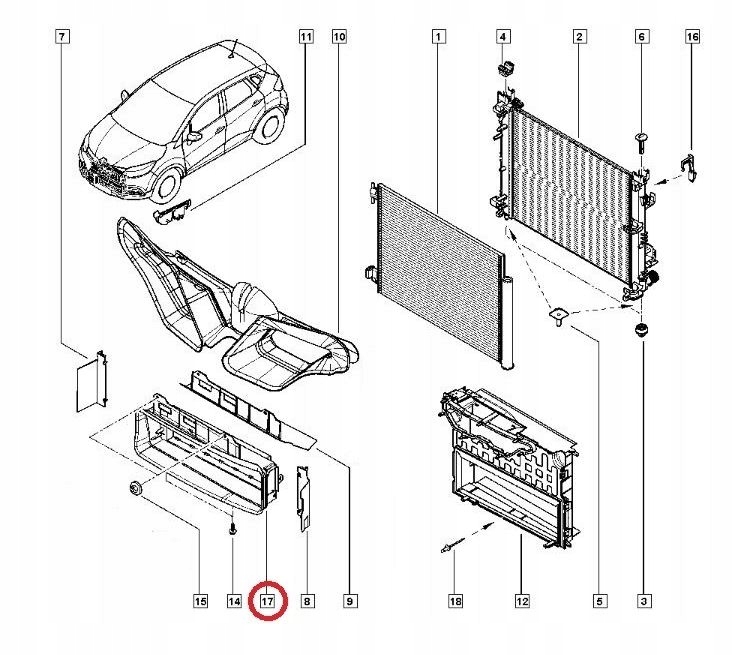 7
11
10
1
4
2
6
16
15
14
17
8
9
18
12
5
3