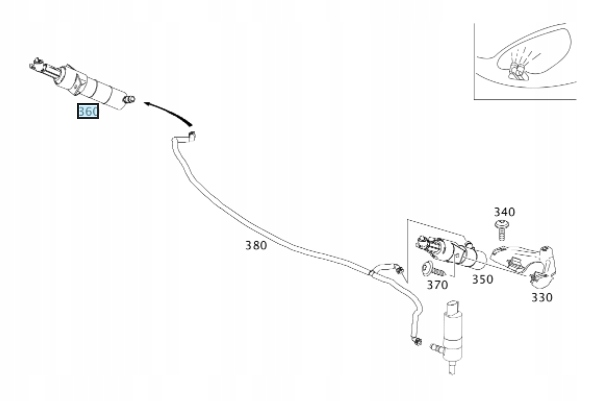 360

380

340

370

350

330