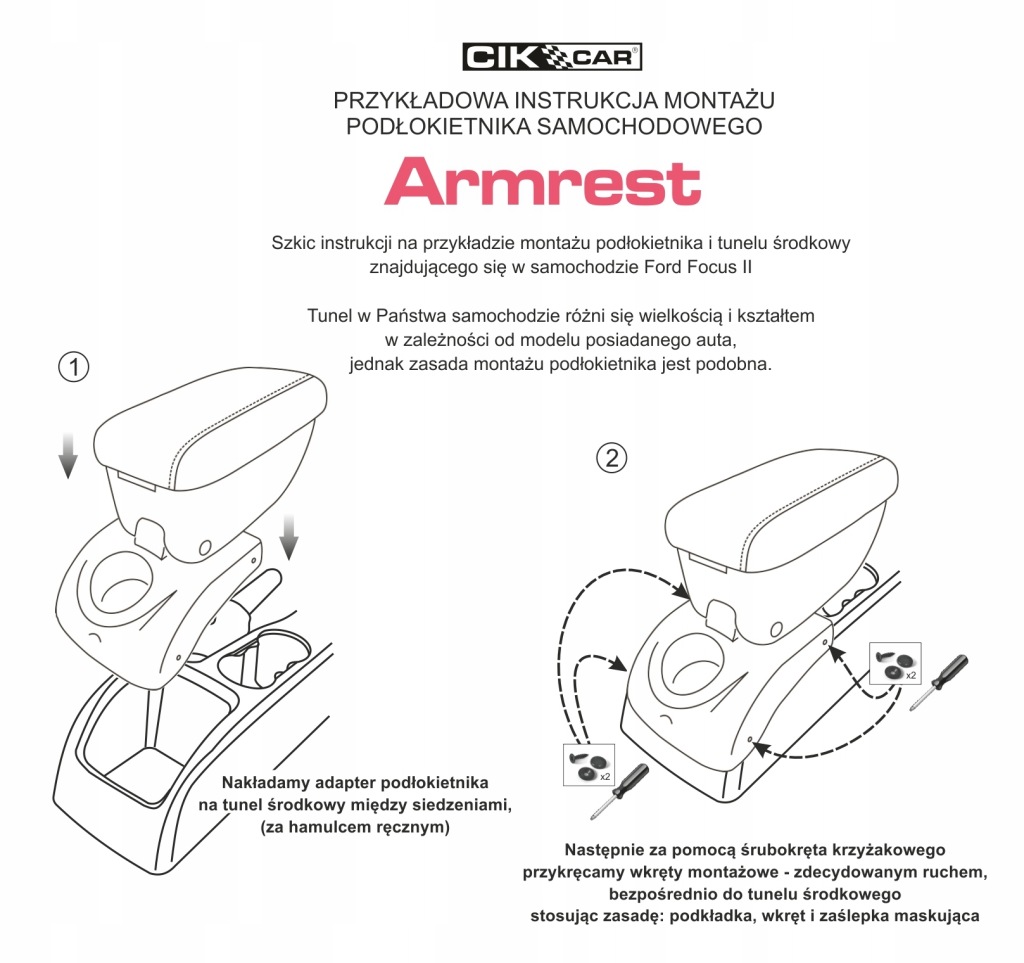 CIK CAR®

PRZYKŁADOWA INSTRUKCJA MONTAŻU PODŁOKIETNIKA SAMOCHODOWEGO

Armrest

Szkic instrukcji na przykładzie montażu podłokietnika i tunelu środkowy znajdującego się w samochodzie Ford Focus II

Tunel w Państwa samochodzie różni się wielkością i kształtem w zależności od modelu posiadanego auta, jednak zasada montażu podłokietnika jest podobna.

1

Nakładamy adapter podłokietnika na tunel środkowy między siedzeniami, (za hamulcem ręcznym)

2

x2

x2

Następnie za pomocą śrubokręta krzyżakowego przykręcamy wkręty montażowe - zdecydowanym ruchem, bezpośrednio do tunelu środkowego stosując zasadę: podkładka, wkręt i zaślepka maskująca