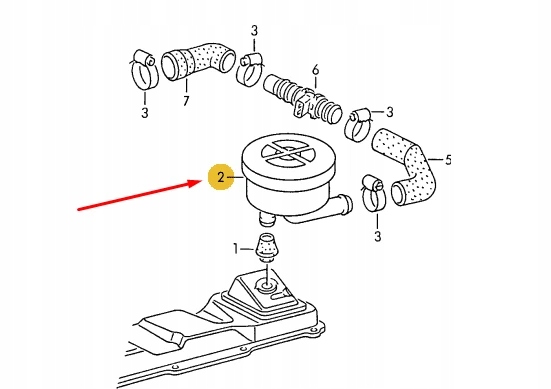 3
6
3
7
3
5
2
3
1