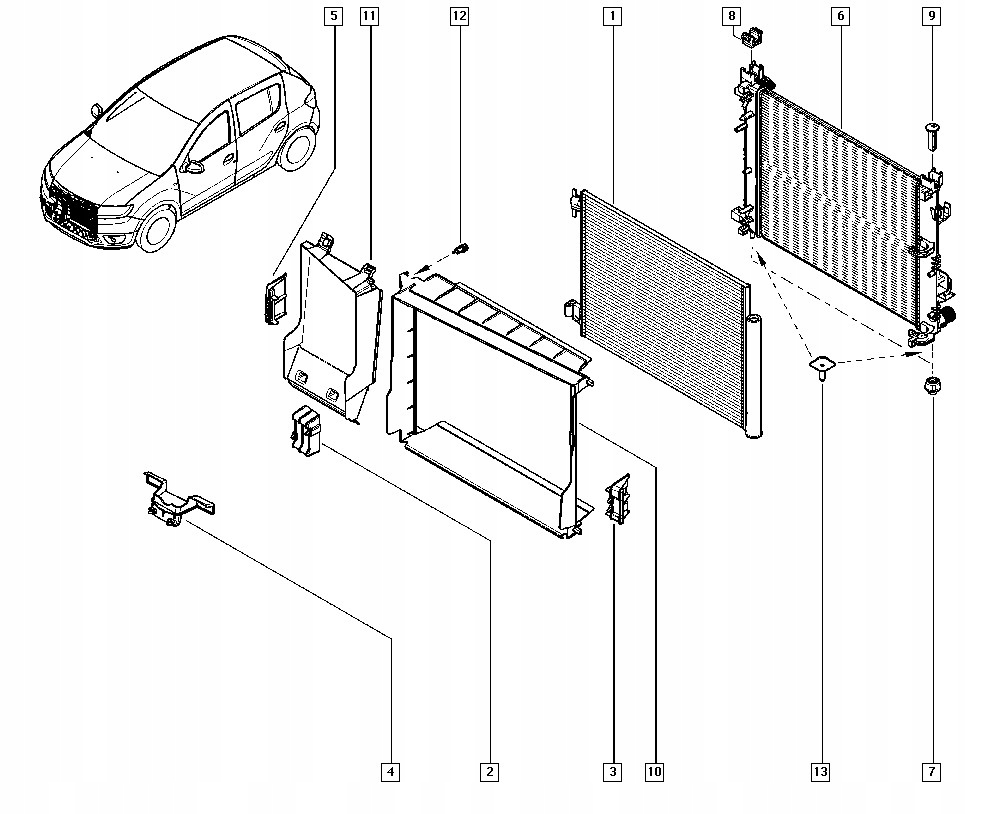 5
11
12
1
8
6
9
4
2
3
10
13
7