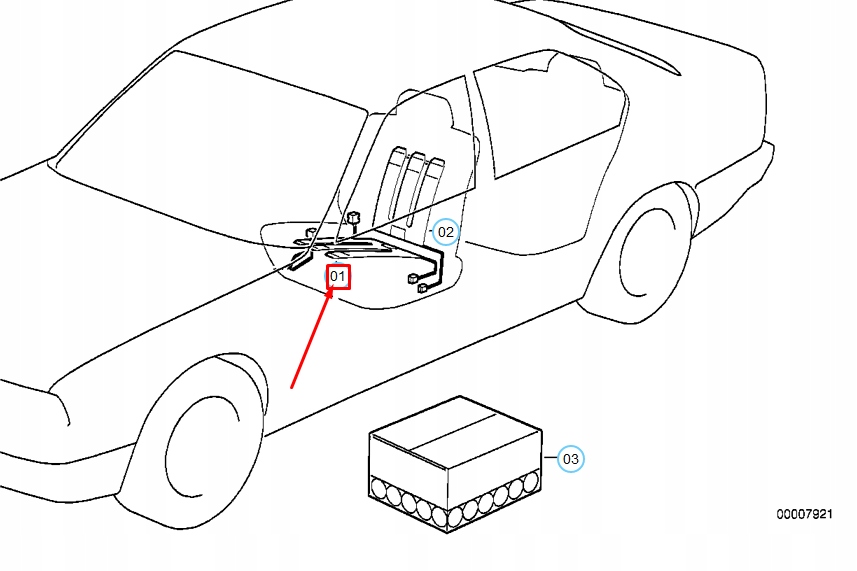 02
01
03
00007921