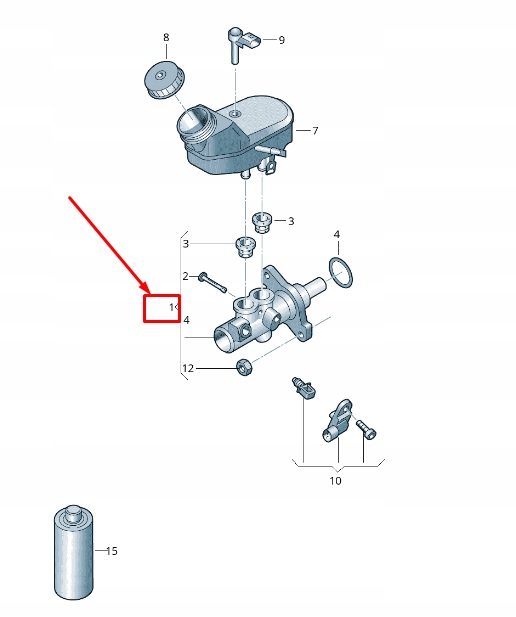 8
9
7
3
3
4
2
1
4
12
10
15