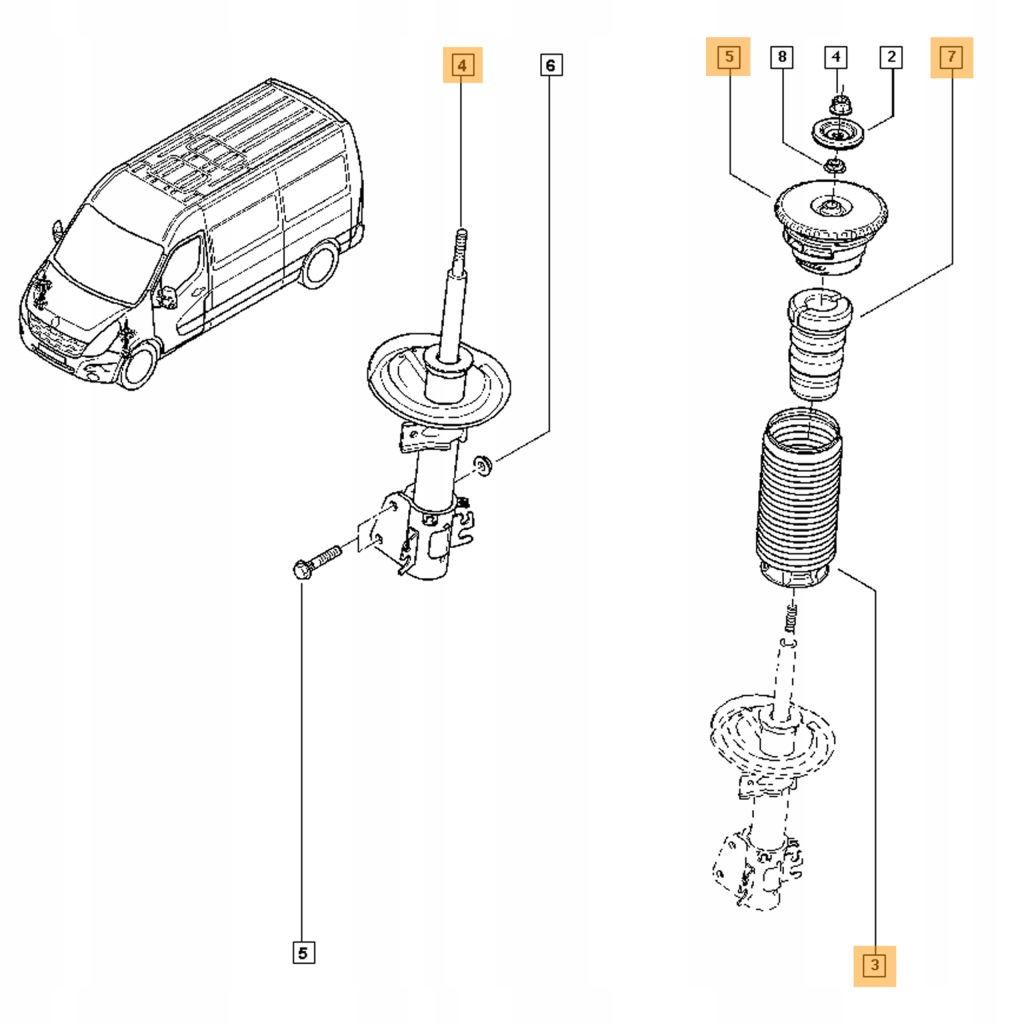 4
6
5
8
4
2
7
5
3