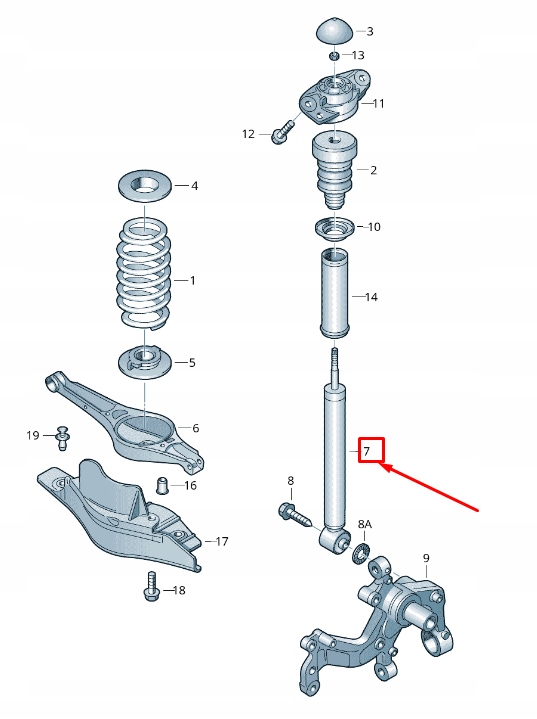 3
13
11
12
2
4
10
1
14
5
6
19
7
16
8
8A
17
9
18