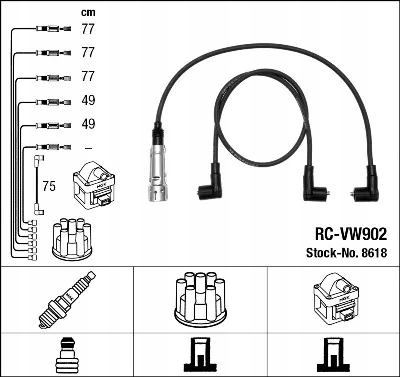 cm
77
77
77
49
49
–
75

RC-VW902
Stock-No. 8618