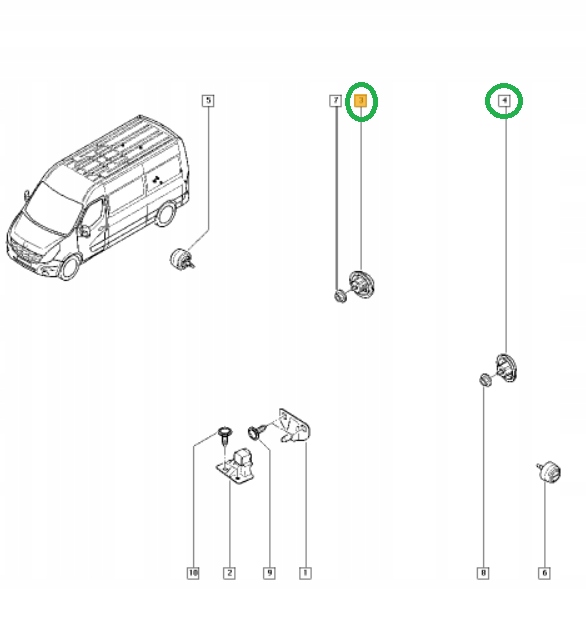 5
7
3
4
10
2
9
1
8
6