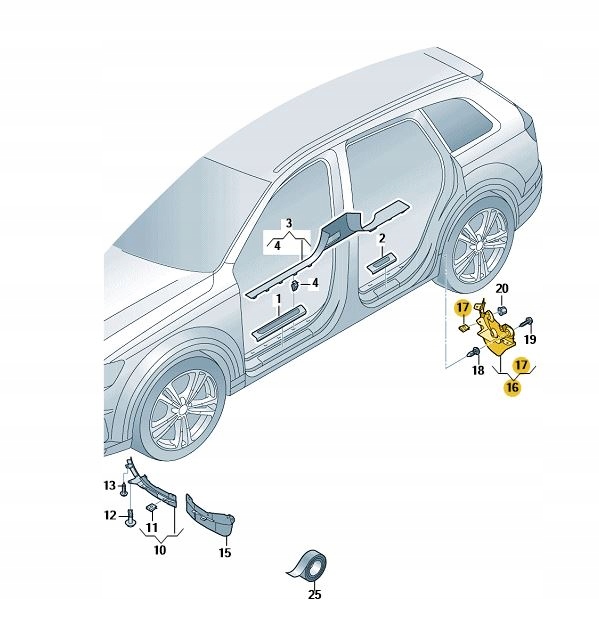 3
4
2
4
1
20
17
19
18
17
16
13
12
11
10
15
25