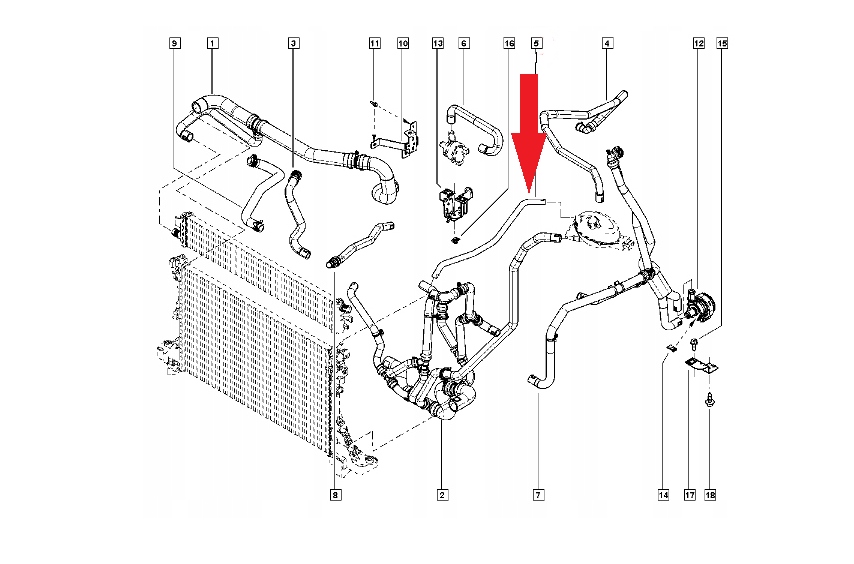 9
1
3
11
10
13
6
16
5
4
12
15
8
2
7
14
17
18