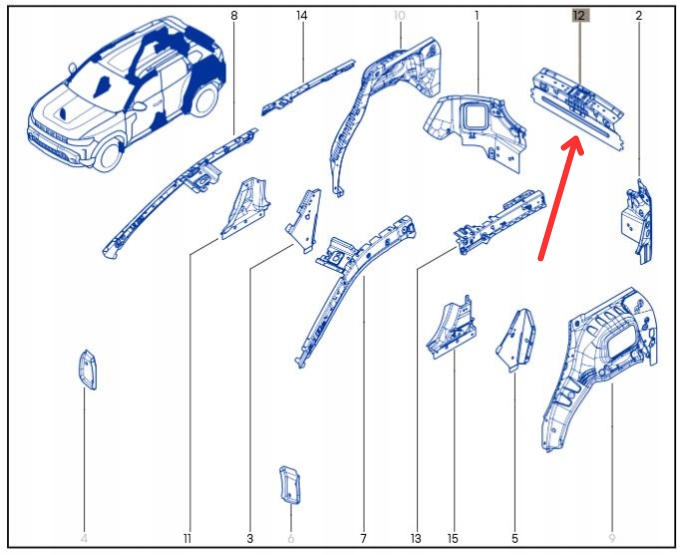 8
14
10
1
12
2
4
11
3
6
7
13
15
5
9