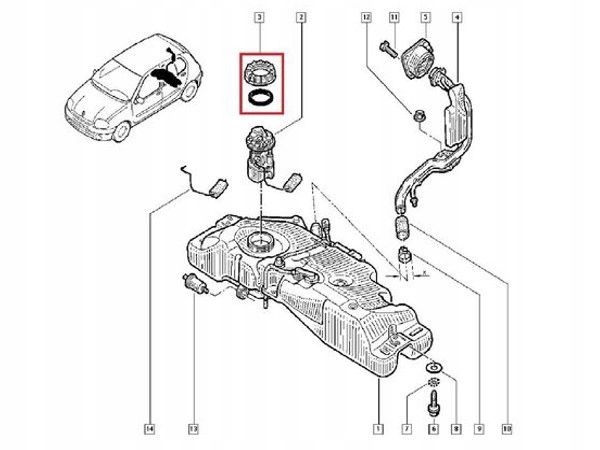 3
2
12
11
5
4
X
14
13
1
7
6
8
9
10