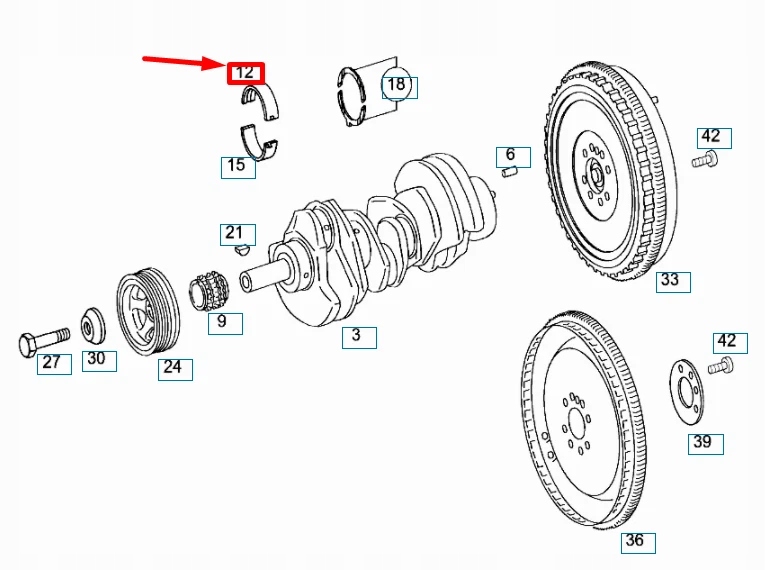 12
18
15
6
42
21
33
9
3
27
30
24
42
39
36