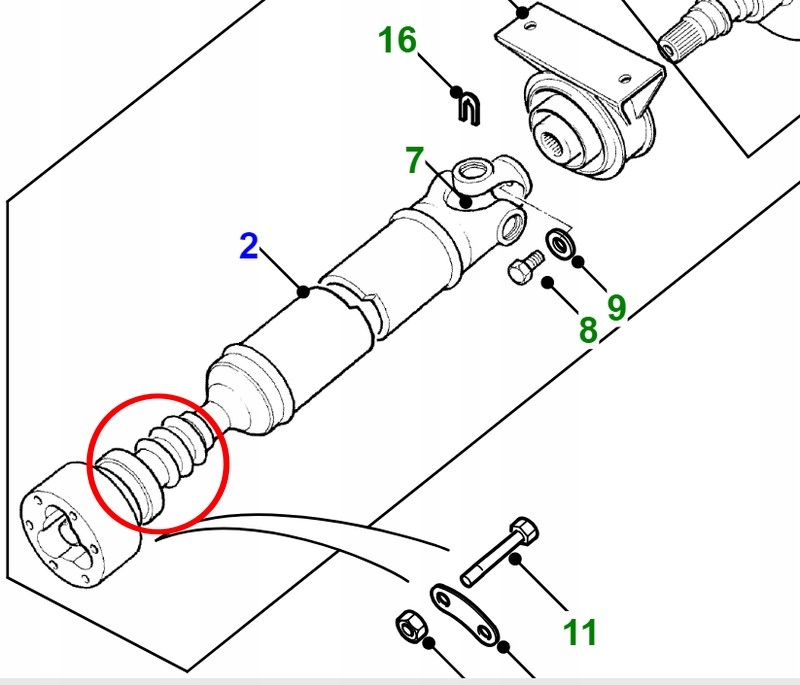 16
7
2
9
8
11