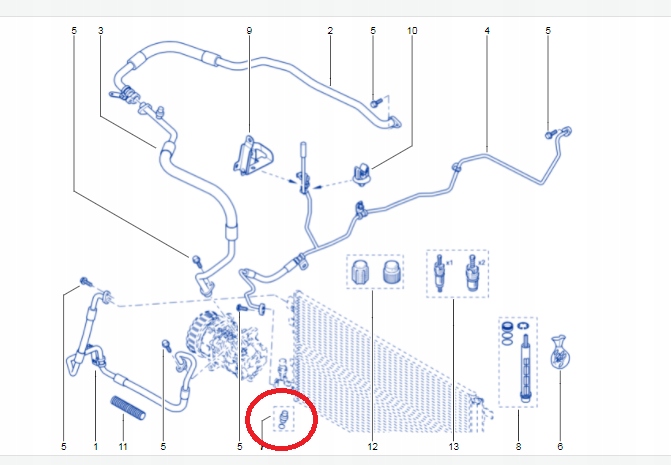 5
3
9
2
5
10
4
5
x1
x2
5
1
11
5
5
7
12
13
8
6