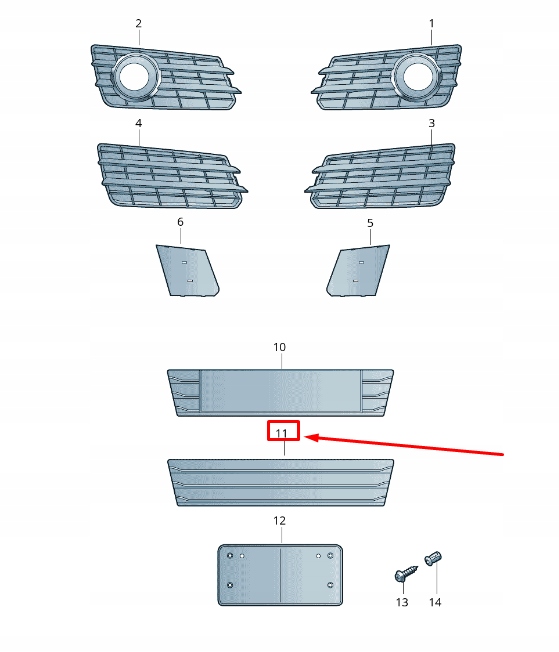 2
1
4
3
6
5
10
11
12
13
14