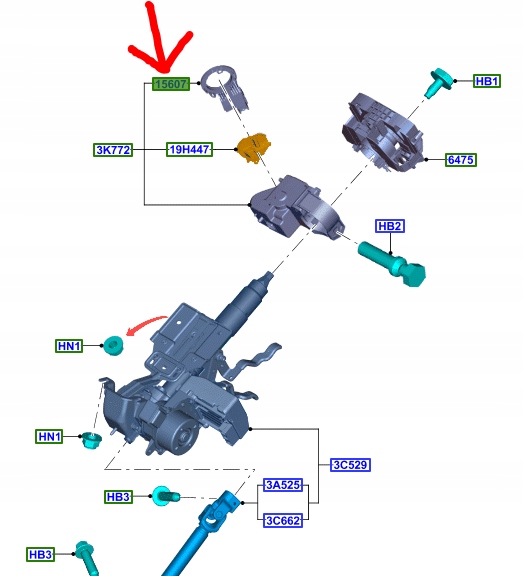 15607
HB1
3K772
19H447
6475
HB2
HN1
HN1
3C529
HB3
3A525
3C662
HB3