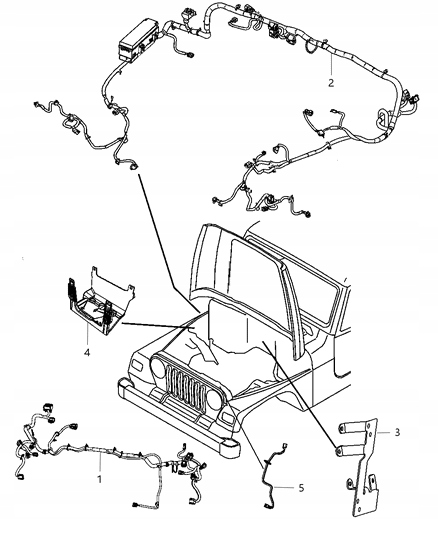 2
4
3
1
5