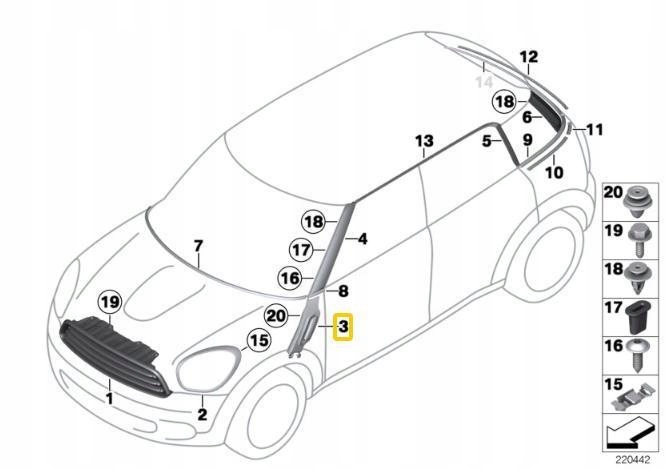 12
14
18
6
11
13
5
9
10
18
4
17
7
16
8
19
20
3
15
1
2
20
19
18
17
16
15
220442