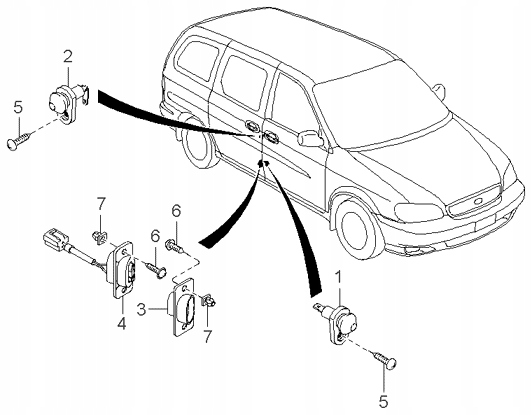 2
5
7
6
6
4
3
7
1
5