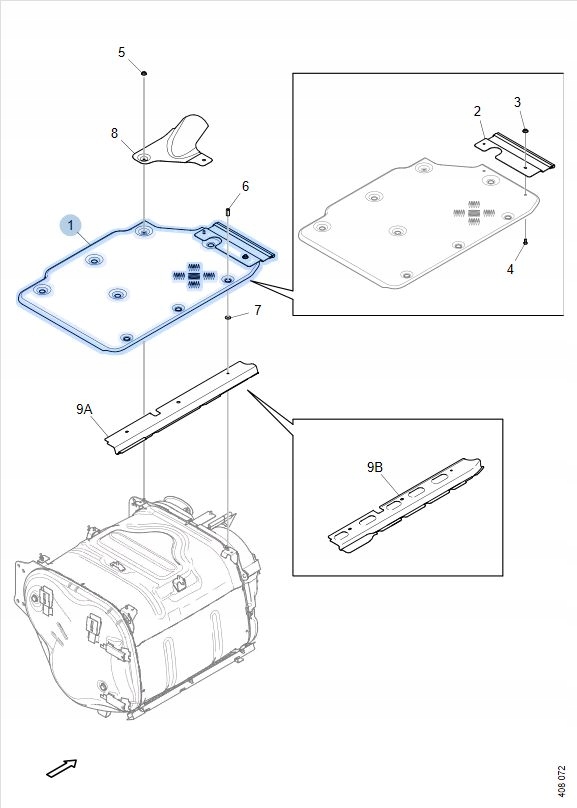 5
8
6
1
7
9A
2
3
4
9B
408 072