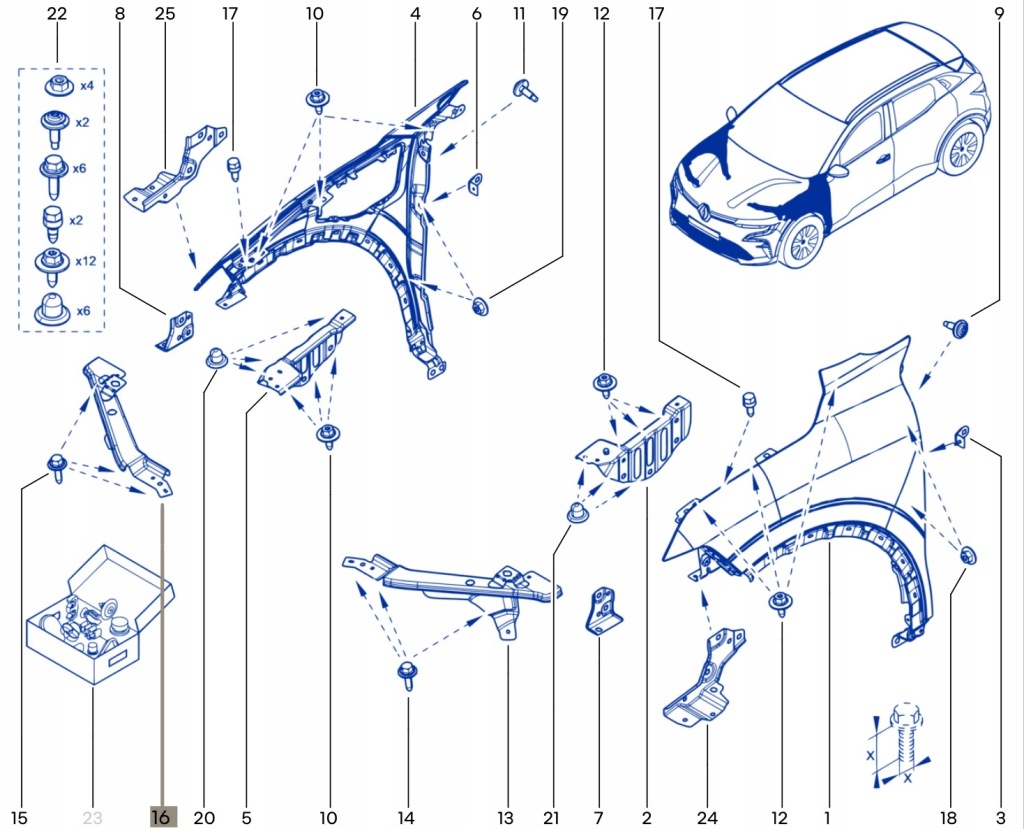 22 8 25 17 10 4 6 11 19 12 17 9

x4
x2
x6
x2
x12
x6

x
x

15 23 16 20 5 10 14 13 21 7 2 24 12 1 18 3