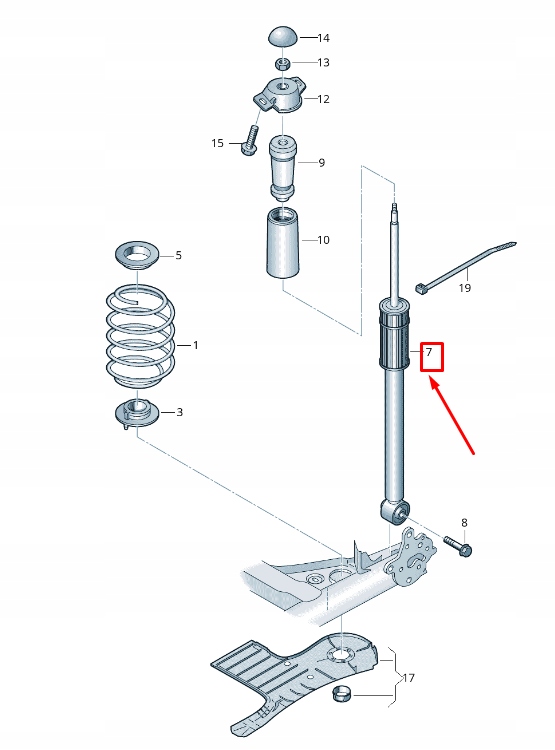 14
13
12
15
9
10
5
19
1
7
3
8
17