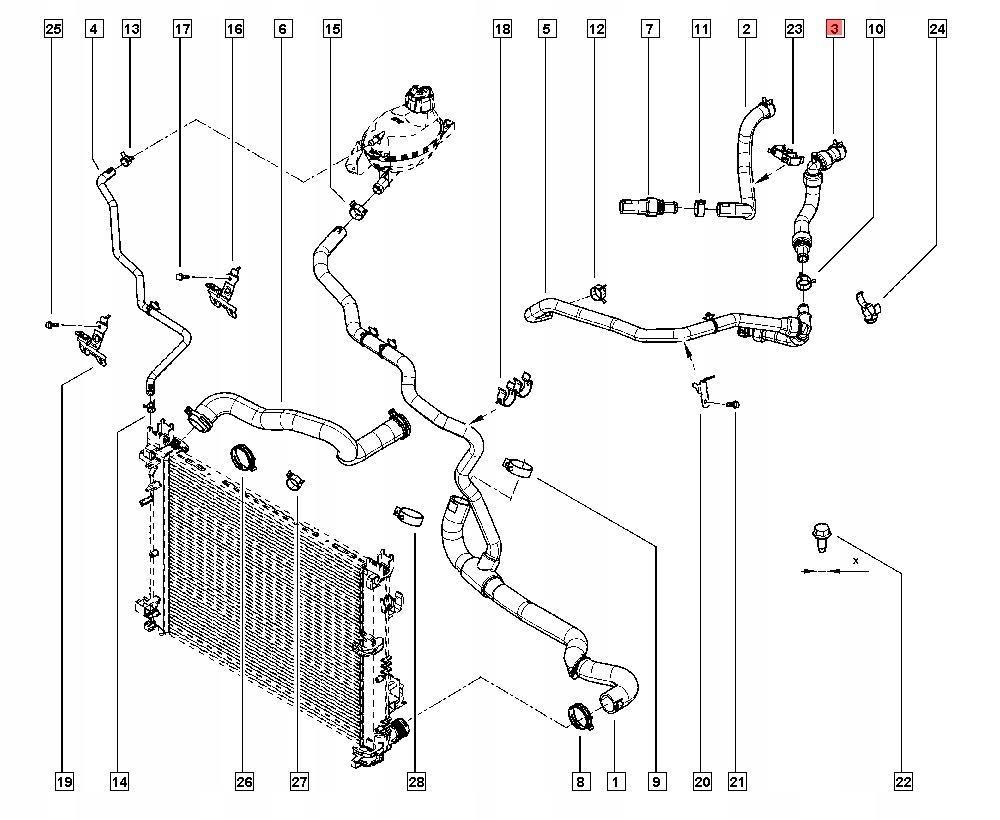 25
4
13
17
16
6
15
18
5
12
7
11
2
23
3
10
24
x
19
14
26
27
28
8
1
9
20
21
22