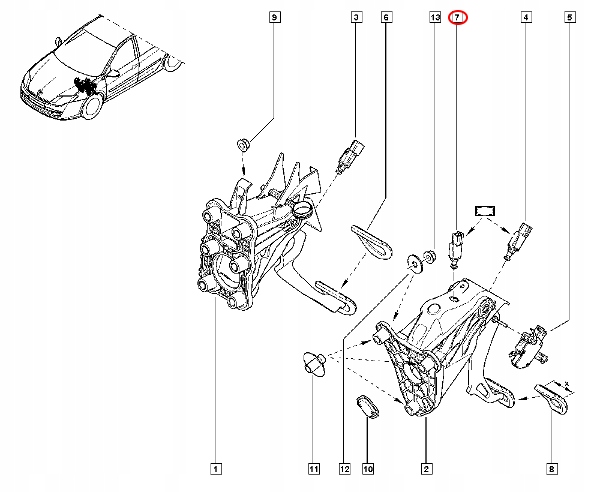 9
3
6
13
7
4
5
1
11
12
10
2
8