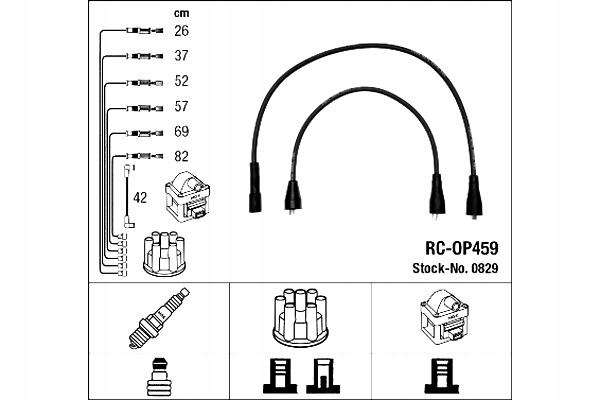 cm
26
37
52
57
69
82
42

RC-OP459
Stock-No. 0829