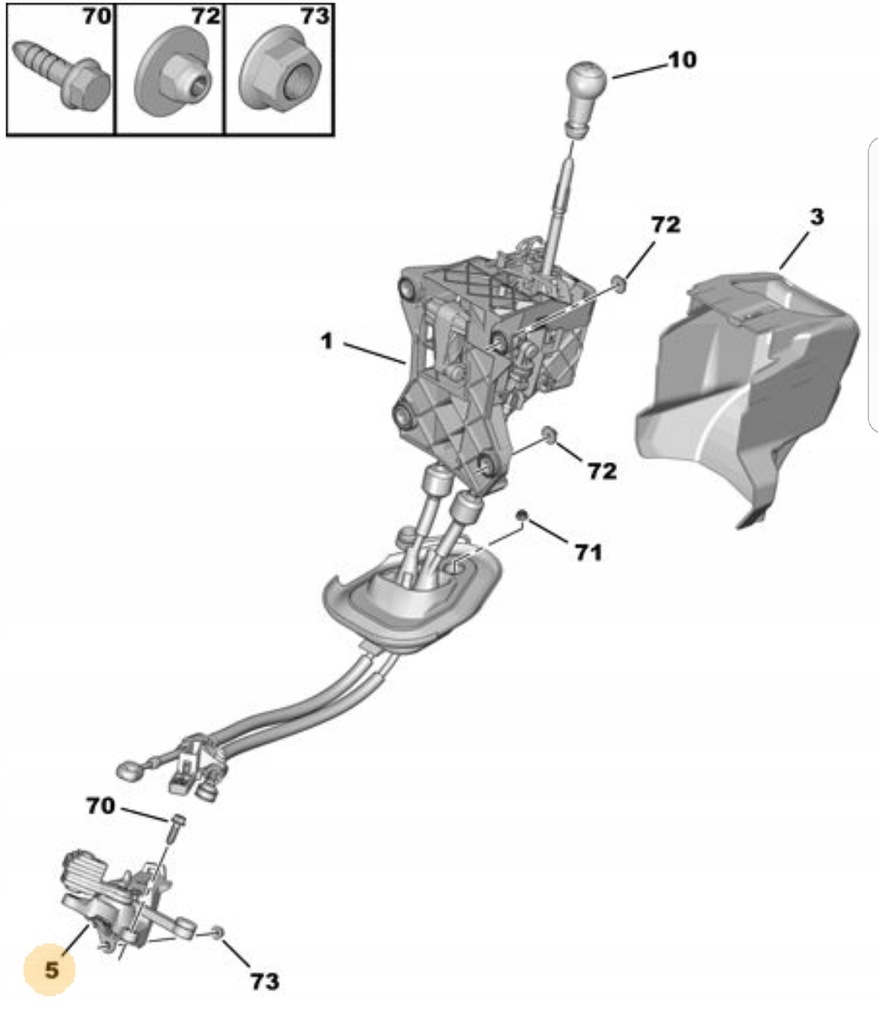 70
72
73
10
72
3
1
72
71
70
5
73