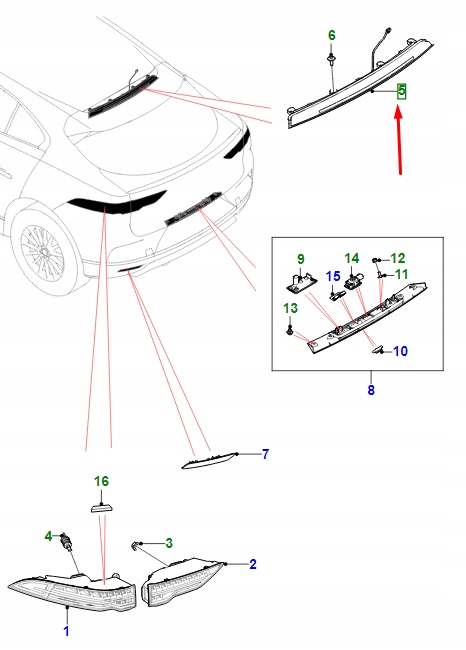 6
5
9
14
12
15
11
13
10
8
7
16
4
3
2
1