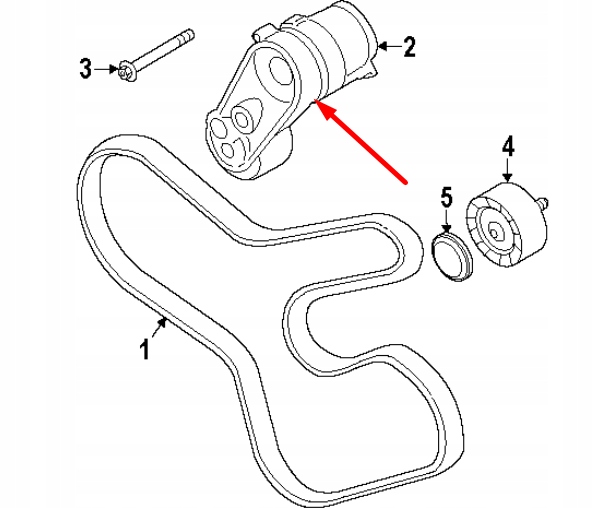 3
2
4
5
1