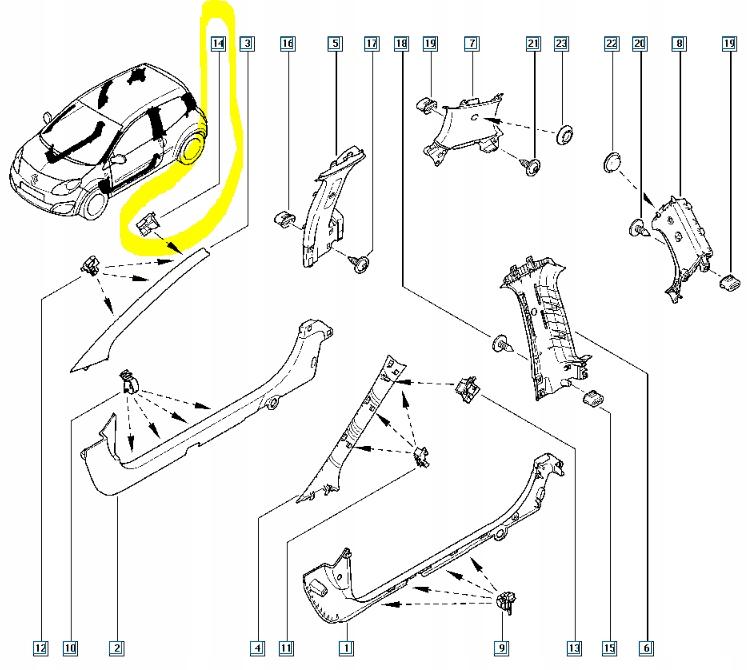 14 3 16 5 17 18 19 7 21 23 22 20 8 19

12 10 2 4 11 1 9 13 15 6