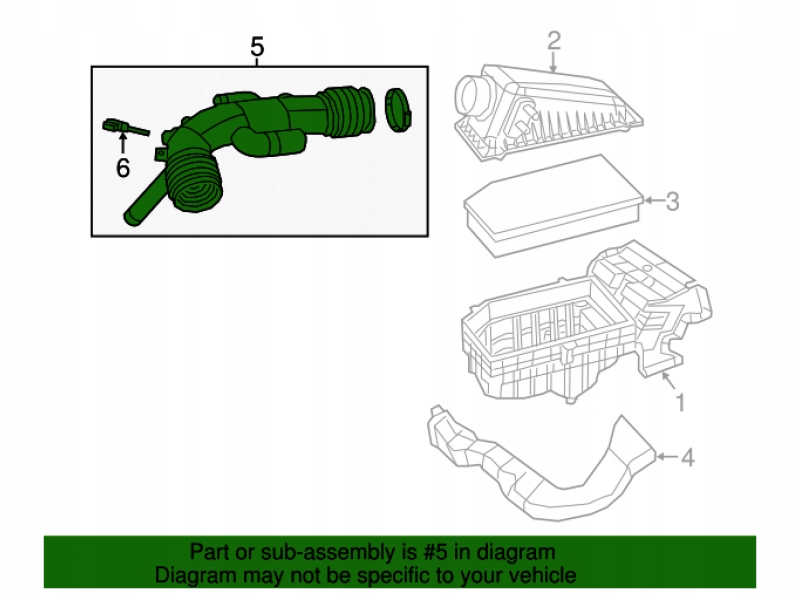 5

6

2

3

1

4

Part or sub-assembly is #5 in diagram
Diagram may not be specific to your vehicle