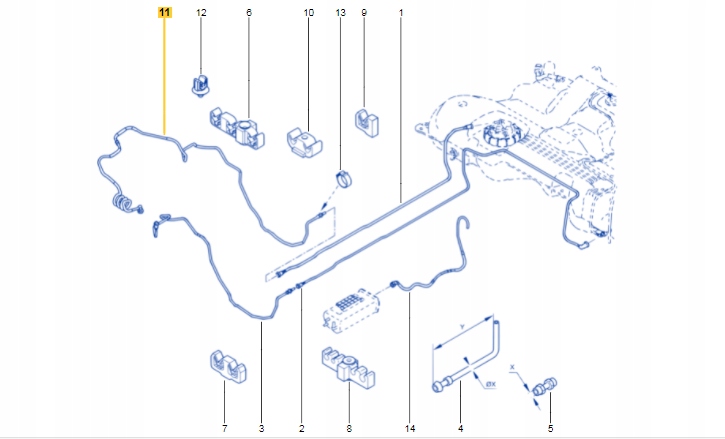 11
12
6
10
13
9
1
Y
ØX
X
7
3
2
8
14
4
5