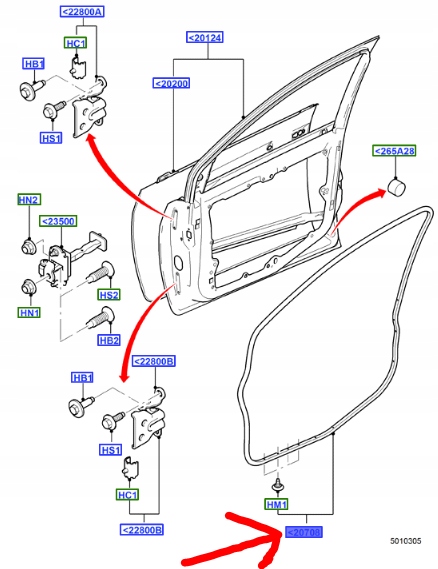 <22800A
HC1
HB1
HS1
<20124
<20200
<265A28
HN2
<23500
HS2
HN1
HB2
<22800B
HB1
HS1
HC1
<22800B
HM1
<20708
5010305