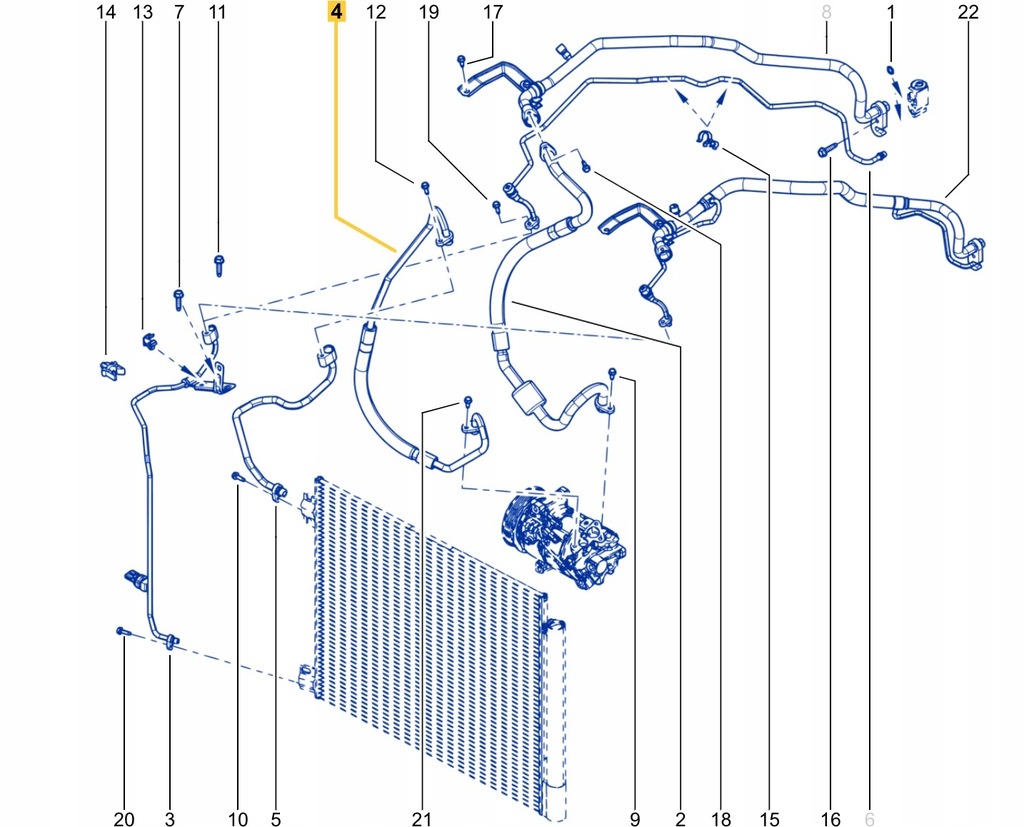 14 13 7 11 4 12 19 17 8 1 22

20 3 10 5 21 9 2 18 15 16 6