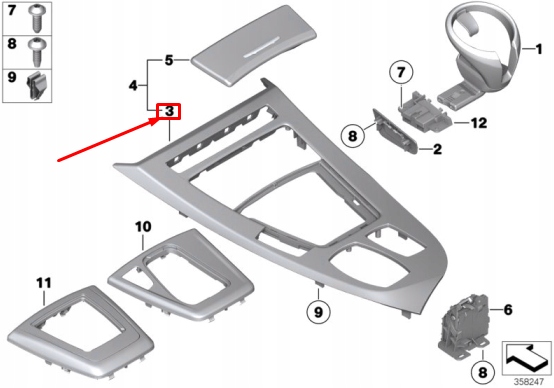 7
8
9
5
4
3
1
7
12
8
2
10
11
9
6
8
358247