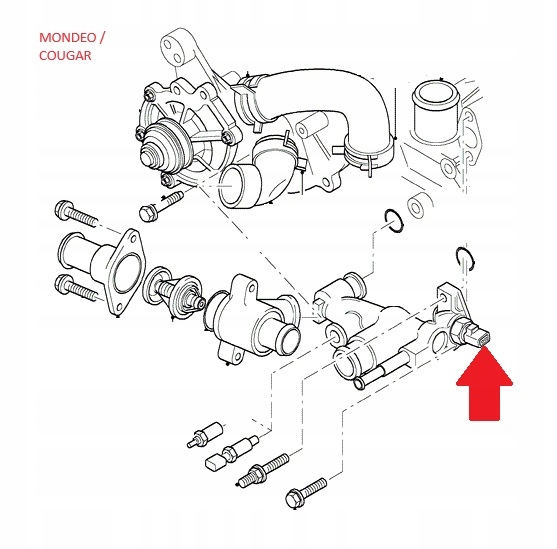 MONDEO /
COUGAR